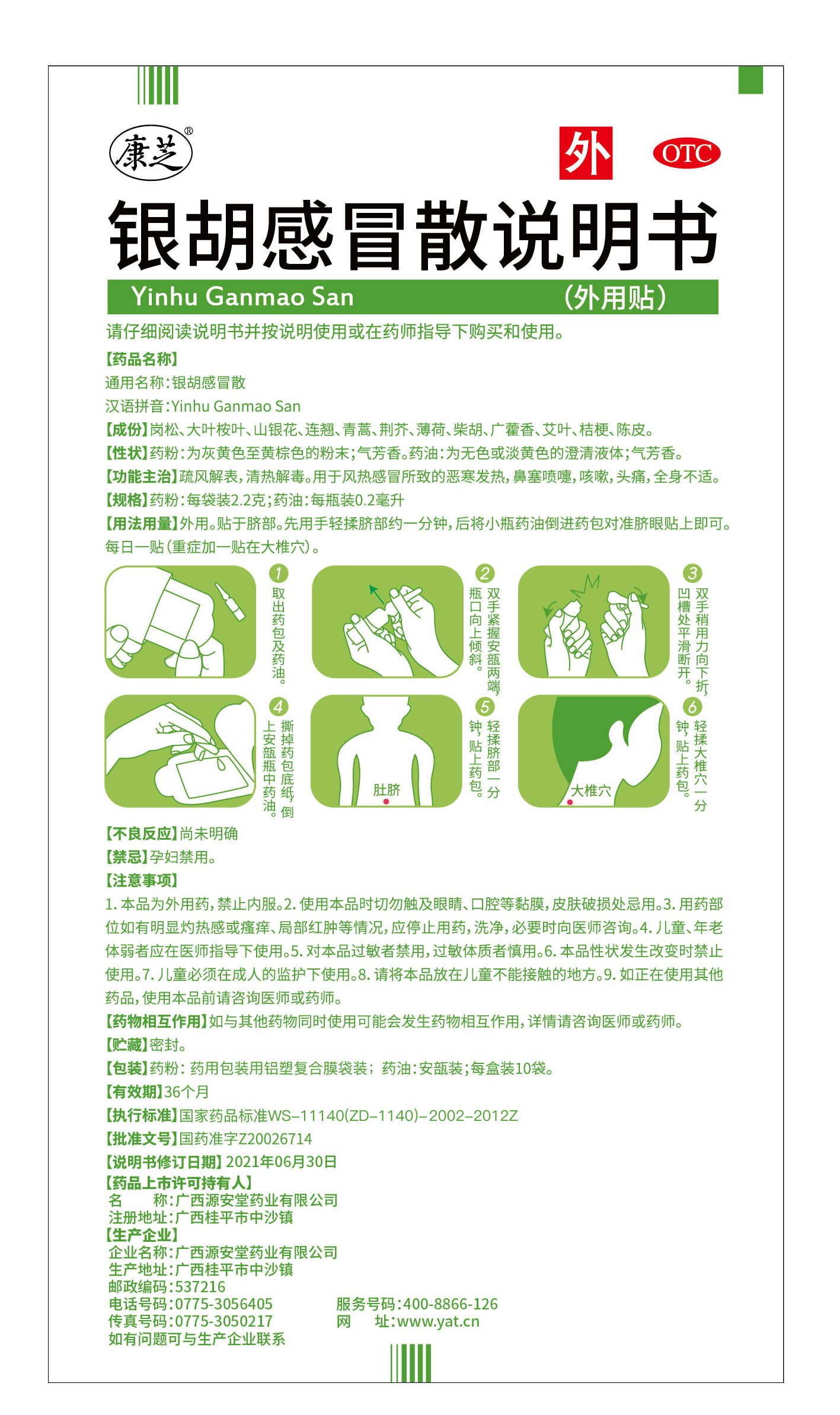 康芝®

外

OTC

银胡感冒散说明书

Yinhu Ganmao San （外用贴）

请仔细阅读说明书并按说明使用或在药师指导下购买和使用。

【药品名称】

通用名称：银胡感冒散

汉语拼音：Yinhu Ganmao San

【成份】岗松、大叶桉叶、山银花、连翘、青蒿、荆芥、薄荷、柴胡、广藿香、艾叶、桔梗、陈皮。

【性状】药粉：为灰黄色至黄棕色的粉末；气芳香。药油：为无色或淡黄色的澄清液体；气芳香。

【功能主治】疏风解表，清热解毒。用于风热感冒所致的恶寒发热，鼻塞喷嚏，咳嗽，头痛，全身不适。

【规格】药粉：每袋装2.2克；药油：每瓶装0.2毫升

【用法用量】外用。贴于脐部。先用手轻揉脐部约一分钟，后将小瓶药油倒进药包对准脐眼贴上即可。每日一贴（重症加一贴在大椎穴）。

1 取出药包及药油。

2 双手紧握安瓿两端，瓶口向上倾斜。

3 双手稍用力向下折，凹槽处平滑断开。

4 撕掉药包底纸，倒上安瓿瓶中药油。

肚脐

5 轻揉脐部一分钟，贴上药包。

大椎穴

6 轻揉大椎穴一分钟，贴上药包。

【不良反应】尚未明确

【禁忌】孕妇禁用。

【注意事项】

1. 本品为外用药，禁止内服。2. 使用本品时切勿触及眼睛、口腔等黏膜，皮肤破损处忌用。3. 用药部位如有明显灼热感或瘙痒、局部红肿等情况，应停止用药，洗净，必要时向医师咨询。4. 儿童、年老体弱者应在医师指导下使用。5. 对本品过敏者禁用，过敏体质者慎用。6. 本品性状发生改变时禁止使用。7. 儿童必须在成人的监护下使用。8. 请将本品放在儿童不能接触的地方。9. 如正在使用其他药品，使用本品前请咨询医师或药师。

【药物相互作用】如与其他药物同时使用可能会发生药物相互作用，详情请咨询医师或药师。

【贮藏】密封。

【包装】药粉：药用包装用铝塑复合膜袋装；药油：安瓿装；每盒装10袋。

【有效期】36个月

【执行标准】国家药品标准WS-11140(ZD-1140)-2002-2012Z

【批准文号】国药准字Z20026714

【说明书修订日期】2021年06月30日

【药品上市许可持有人】

名　　称：广西源安堂药业有限公司

注册地址：广西桂平市中沙镇

【生产企业】

企业名称：广西源安堂药业有限公司

生产地址：广西桂平市中沙镇

邮政编码：537216

电话号码：0775-3056405

传真号码：0775-3050217

如有问题可与生产企业联系

服务号码：400-8866-126

网　　址：www.yat.cn